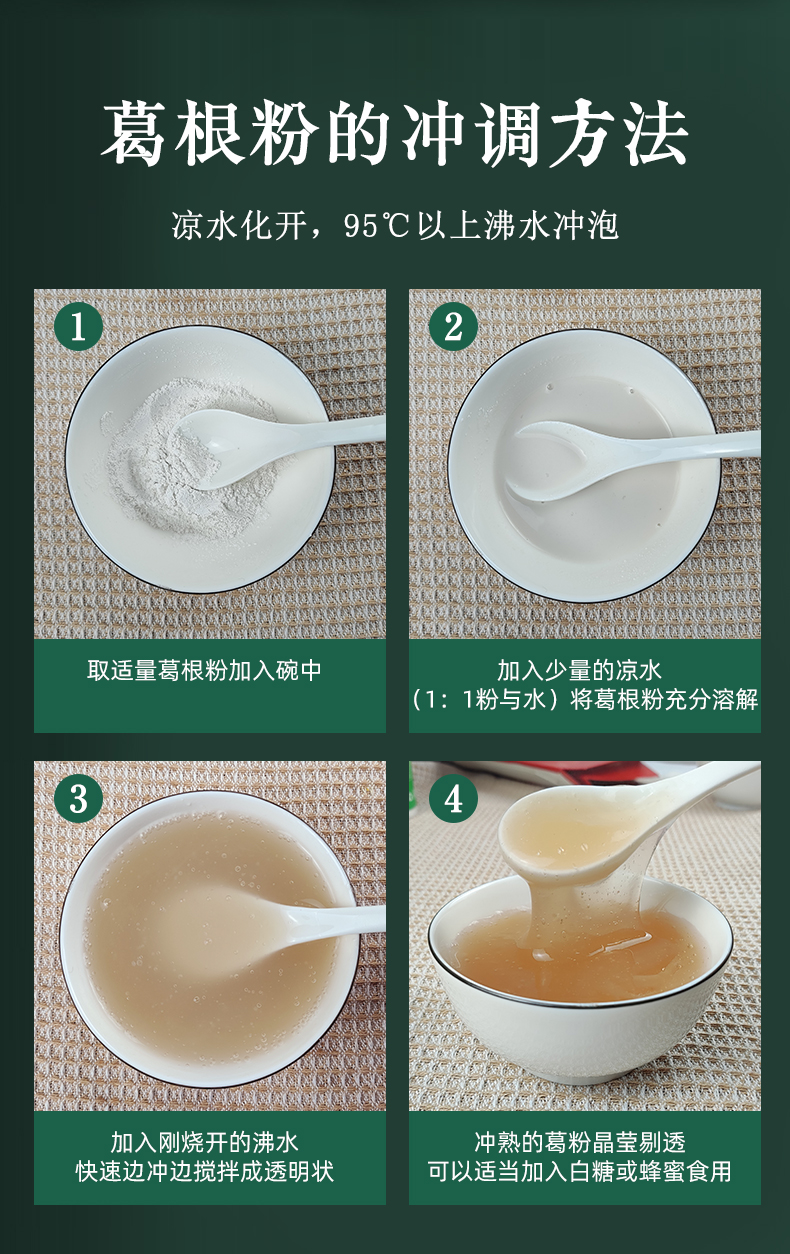 葛根粉的冲调方法

凉水化开，95℃以上沸水冲泡

1

取适量葛根粉加入碗中

2

加入少量的凉水
（1：1粉与水）将葛根粉充分溶解

3

加入刚烧开的沸水
快速边冲边搅拌成透明状

4

冲熟的葛粉晶莹剔透
可以适当加入白糖或蜂蜜食用