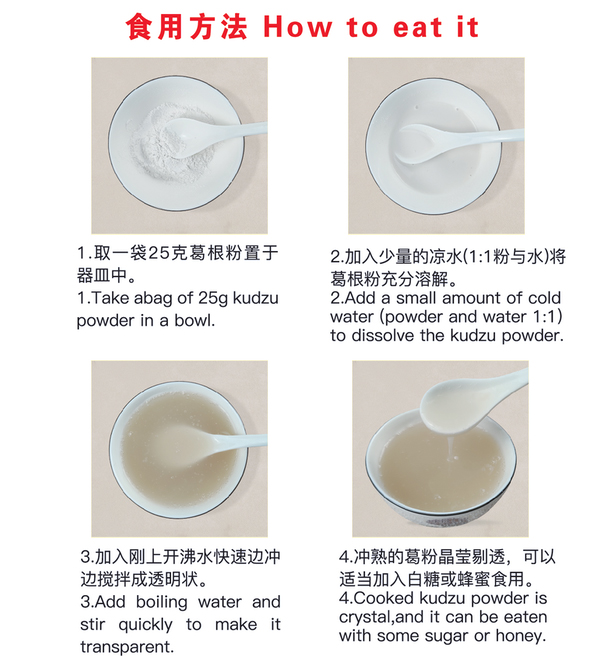 食用方法 How to eat it

1.取一袋25克葛根粉置于器皿中。
1.Take abag of 25g kudzu powder in a bowl.

2.加入少量的凉水(1:1粉与水)将葛根粉充分溶解。
2.Add a small amount of cold water (powder and water 1:1) to dissolve the kudzu powder.

3.加入刚上开沸水快速边冲边搅拌成透明状。
3.Add boiling water and stir quickly to make it transparent.

4.冲熟的葛粉晶莹剔透，可以适当加入白糖或蜂蜜食用。
4.Cooked kudzu powder is crystal,and it can be eaten with some sugar or honey.