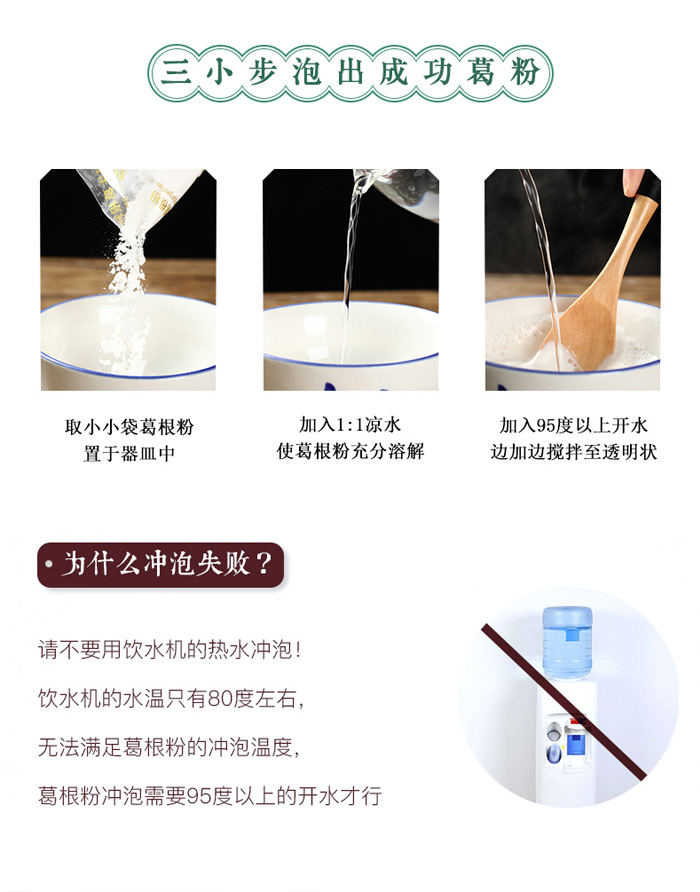 三小步泡出成功葛粉

取小小袋葛根粉
置于器皿中

加入1:1凉水
使葛根粉充分溶解

加入95度以上开水
边加边搅拌至透明状

• 为什么冲泡失败？

请不要用饮水机的热水冲泡！

饮水机的水温只有80度左右，

无法满足葛根粉的冲泡温度，

葛根粉冲泡需要95度以上的开水才行